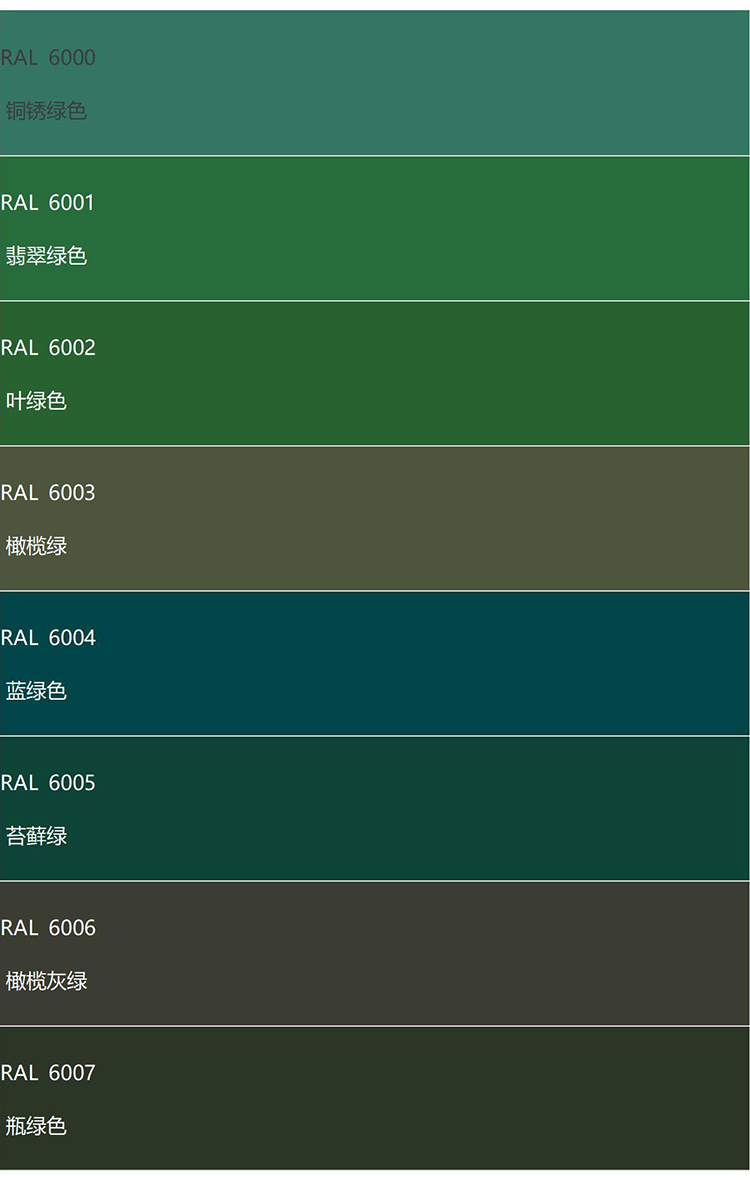 RAL 6000

铜锈绿色

RAL 6001

翡翠绿色

RAL 6002

叶绿色

RAL 6003

橄榄绿

RAL 6004

蓝绿色

RAL 6005

苔藓绿

RAL 6006

橄榄灰绿

RAL 6007

瓶绿色