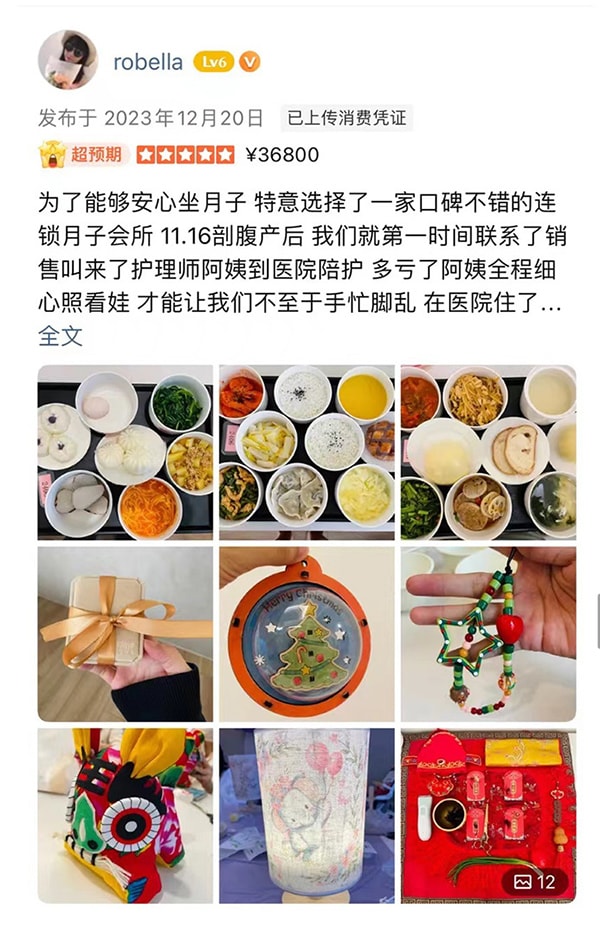 robella Lv6 V

发布于 2023年12月20日 已上传消费凭证

超预期 ¥36800

为了能够安心坐月子 特意选择了一家口碑不错的连锁月子会所 11.16剖腹产后 我们就第一时间联系了销售叫来了护理师阿姨到医院陪护 多亏了阿姨全程细心照看娃 才能让我们不至于手忙脚乱 在医院住了…
全文

Merry Christmas

12